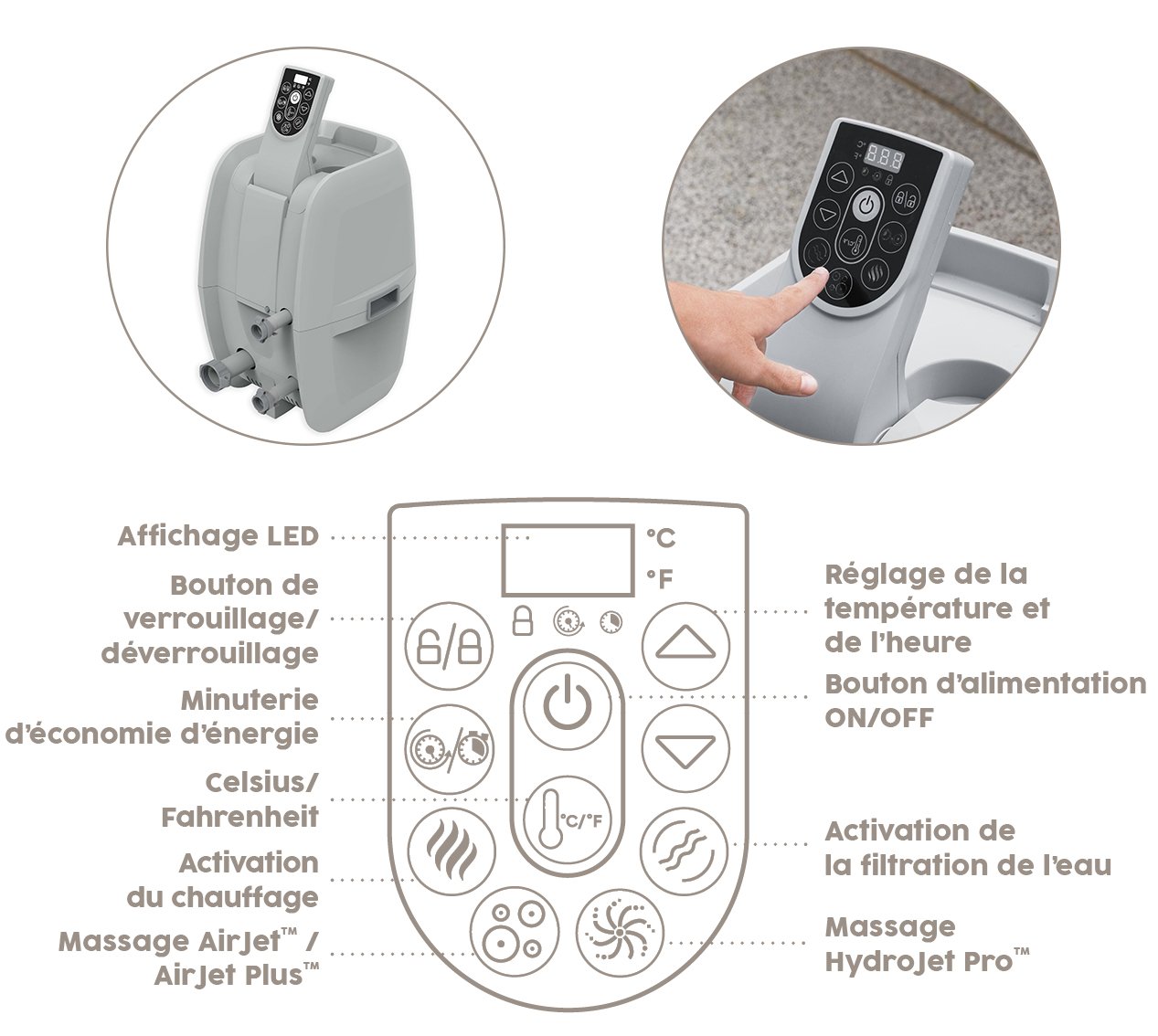 Affichage LED

Bouton de verrouillage/ déverrouillage

Minuterie d'économie d'énergie

Celsius/ Fahrenheit

Activation du chauffage

Massage AirJet™ / AirJet Plus™

°C

°F

°C/°F

Réglage de la température et de l'heure

Bouton d'alimentation ON/OFF

Activation de la filtration de l'eau

Massage HydroJet Pro™